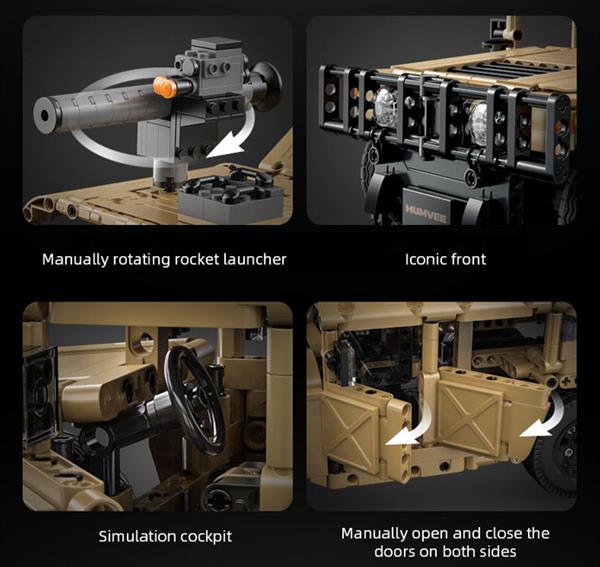 HUMVEE

Manually rotating rocket launcher

Iconic front

Simulation cockpit

Manually open and close the doors on both sides