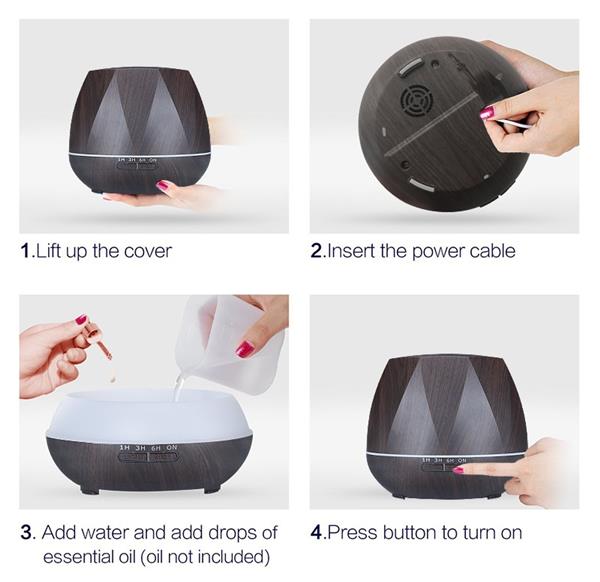 1H 3H 6H ON

1.Lift up the cover

2.Insert the power cable

1H 3H 6H ON

3. Add water and add drops of essential oil (oil not included)

1H 3H 6H ON

4.Press button to turn on