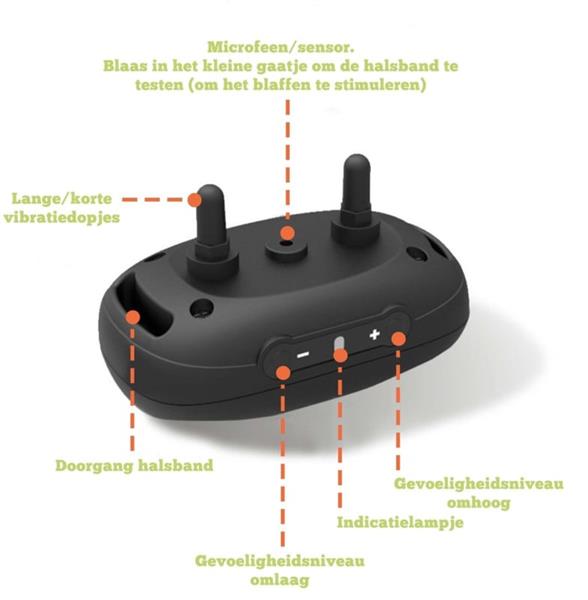 Microfeen/sensor.
Blaas in het kleine gaatje om de halsband te testen (om het blaffen te stimuleren)

Lange/korte vibratiedopjes

−

+

Doorgang halsband

Gevoeligheidsniveau omhoog

Indicatielampje

Gevoeligheidsniveau omlaag