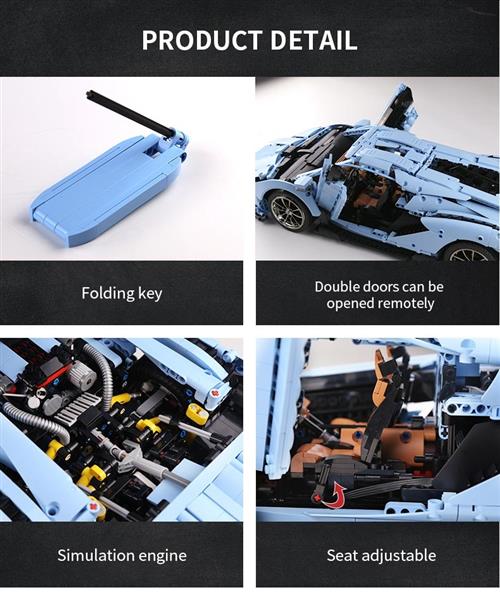 PRODUCT DETAIL

Folding key

Double doors can be opened remotely

Simulation engine

Seat adjustable