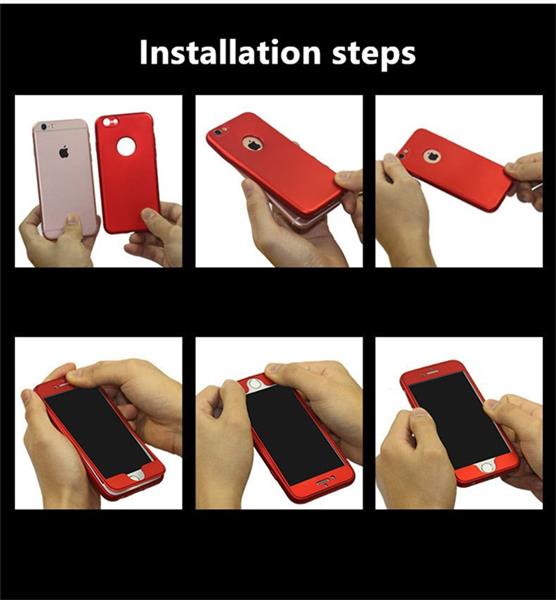 Installation steps