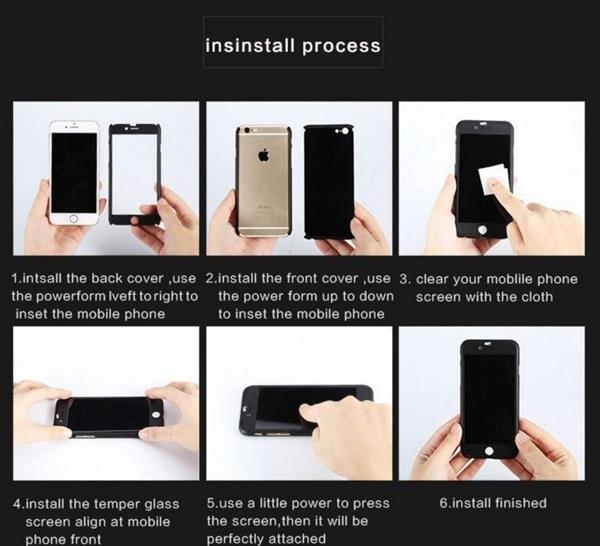 insinstall process

1.intsall the back cover ,use the powerform lveft to right to inset the mobile phone

2.install the front cover ,use the power form up to down to inset the mobile phone

3. clear your moblile phone screen with the cloth

4.install the temper glass screen align at mobile phone front

5.use a little power to press the screen,then it will be perfectly attached

6.install finished