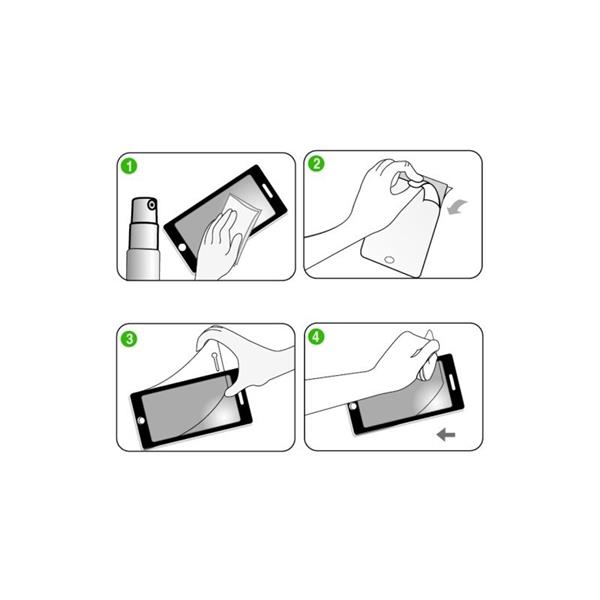 1

2

3

4