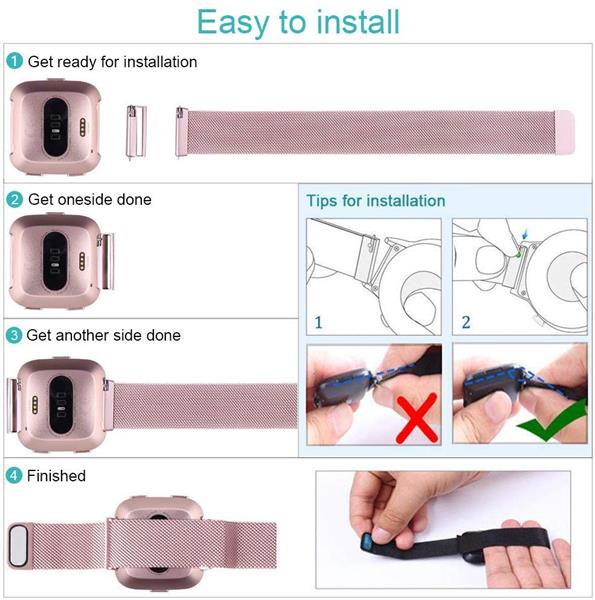 Easy to install

1 Get ready for installation

2 Get oneside done

Tips for installation

1

2

3 Get another side done

4 Finished