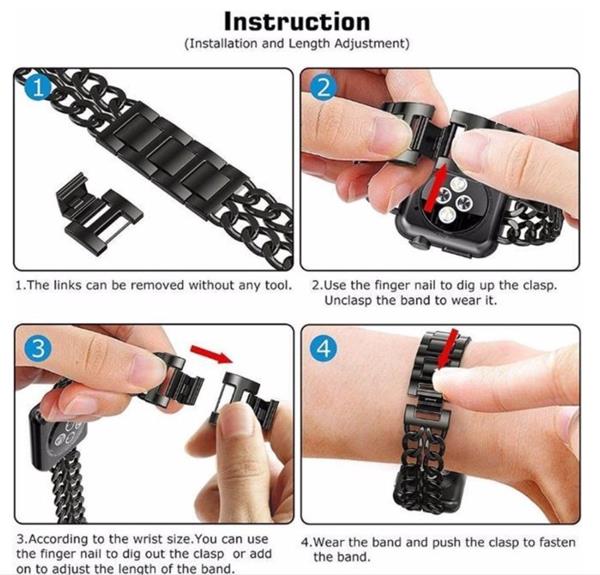 Instruction
(Installation and Length Adjustment)

1

2

1.The links can be removed without any tool.

2.Use the finger nail to dig up the clasp. Unclasp the band to wear it.

3

4

3.According to the wrist size.You can use the finger nail to dig out the clasp or add on to adjust the length of the band.

4.Wear the band and push the clasp to fasten the band.