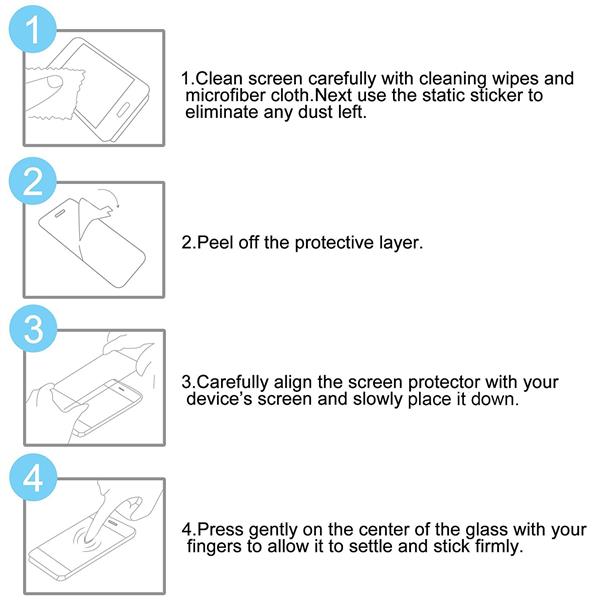 1

1.Clean screen carefully with cleaning wipes and microfiber cloth.Next use the static sticker to eliminate any dust left.

2

2.Peel off the protective layer.

3

3.Carefully align the screen protector with your device's screen and slowly place it down.

4

4.Press gently on the center of the glass with your fingers to allow it to settle and stick firmly.