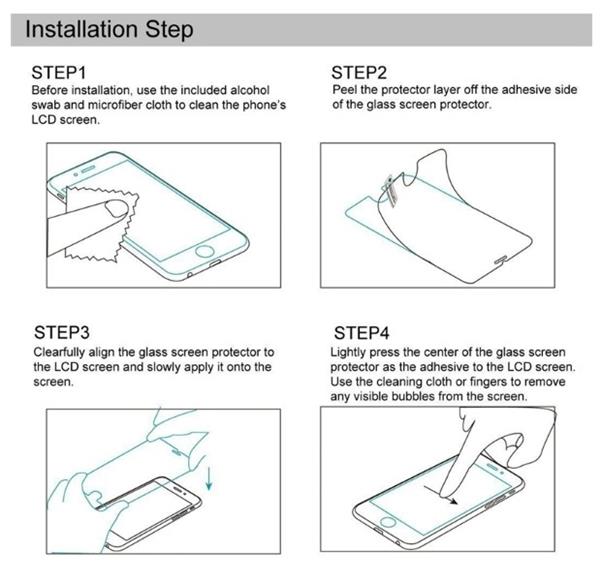 Installation Step

STEP1
Before installation, use the included alcohol swab and microfiber cloth to clean the phone's LCD screen.

STEP2
Peel the protector layer off the adhesive side of the glass screen protector.

STEP3
Clearfully align the glass screen protector to the LCD screen and slowly apply it onto the screen.

STEP4
Lightly press the center of the glass screen protector as the adhesive to the LCD screen. Use the cleaning cloth or fingers to remove any visible bubbles from the screen.