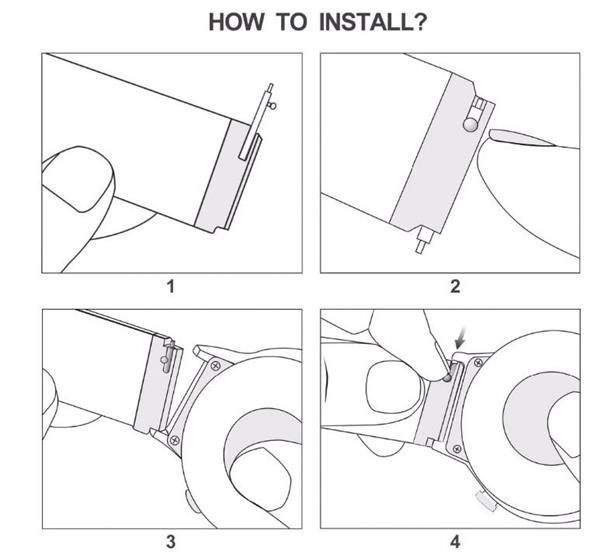 HOW TO INSTALL?

1

2

3

4