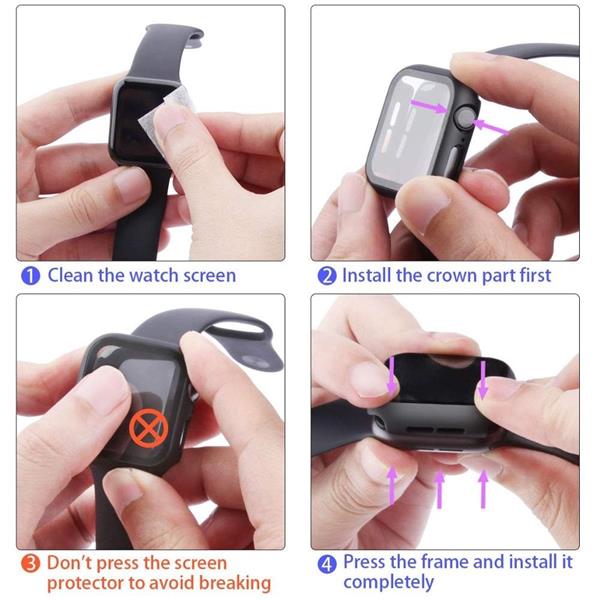 1 Clean the watch screen

2 Install the crown part first

3 Don't press the screen protector to avoid breaking

4 Press the frame and install it completely