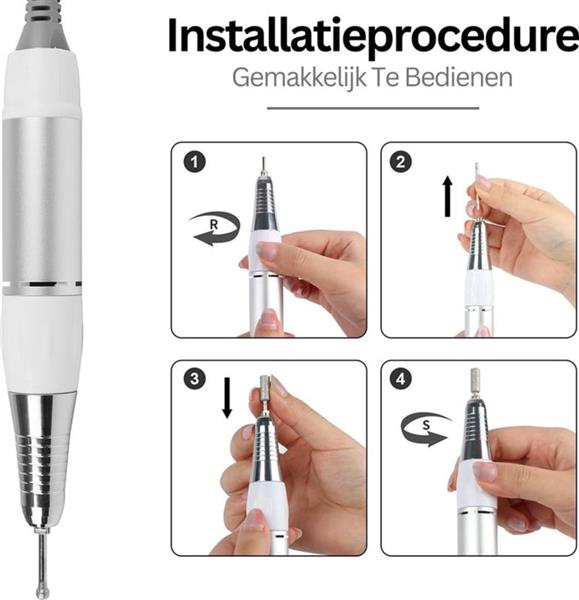 Installatieprocedure

Gemakkelijk Te Bedienen

1

R

2

3

4

S