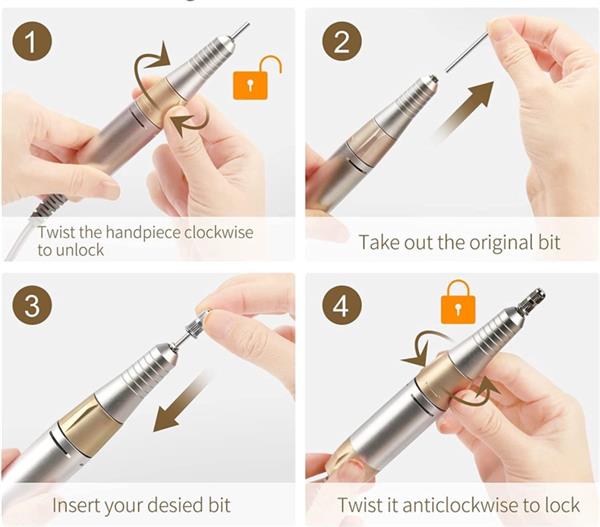 1

Twist the handpiece clockwise to unlock

2

Take out the original bit

3

Insert your desied bit

4

Twist it anticlockwise to lock