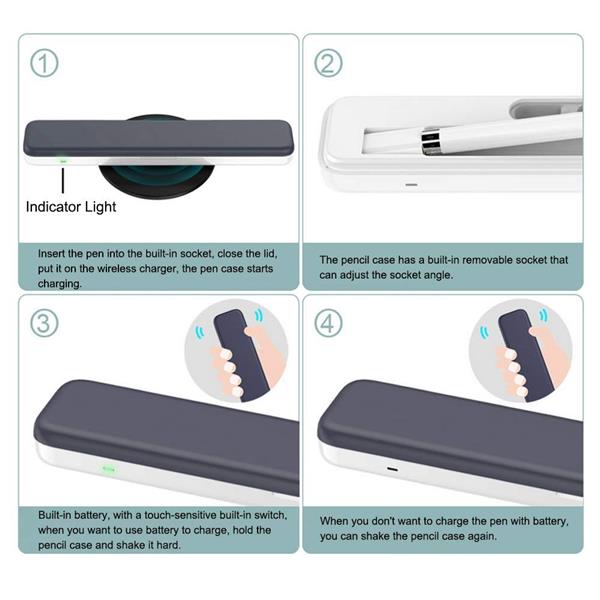 ①

Indicator Light

Insert the pen into the built-in socket, close the lid, put it on the wireless charger, the pen case starts charging.

②

The pencil case has a built-in removable socket that can adjust the socket angle.

③

Built-in battery, with a touch-sensitive built-in switch, when you want to use battery to charge, hold the pencil case and shake it hard.

④

When you don't want to charge the pen with battery, you can shake the pencil case again.