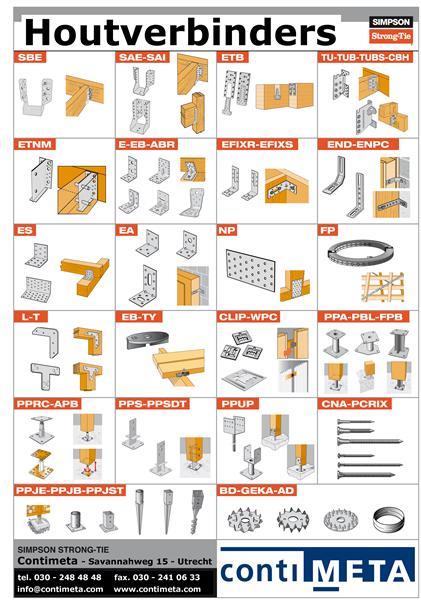 Houtverbinders

SIMPSON
Strong-Tie

SBE

SAE-SAI

ETB

TU-TUB-TUBS-CBH

ETNM

E-EB-ABR

EFIXR-EFIXS

END-ENPC

ES

EA

NP

FP

L-T

EB-TY

CLIP-WPC

PPA-PBL-FPB

PPRC-APB

PPS-PPSDT

PPUP

CNA-PCRIX

PPJE-PPJB-PPJST

BD-GEKA-AD

SIMPSON STRONG-TIE
Contimeta - Savannahweg 15 - Utrecht
tel. 030 - 248 48 48 fax. 030 - 241 06 33
info@contimeta.com www.contimeta.com

contiMETA