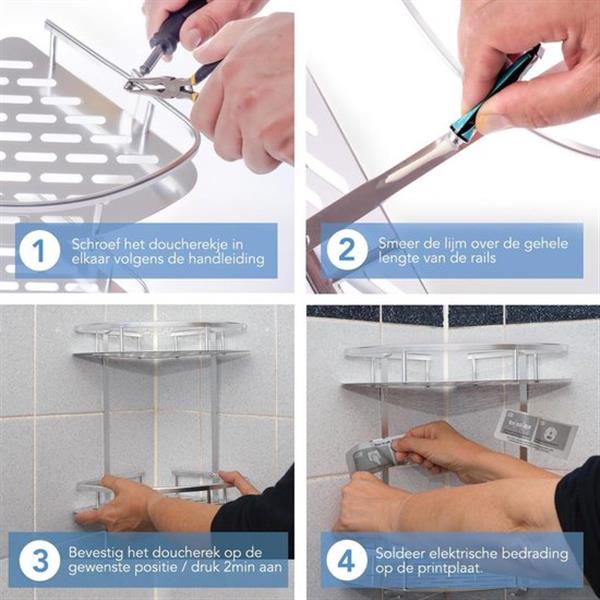 1 Schroef het doucherekje in elkaar volgens de handleiding

2 Smeer de lijm over de gehele lengte van de rails

3 Bevestig het doucherek op de gewenste positie / druk 2min aan

4 Soldeer elektrische bedrading op de printplaat.