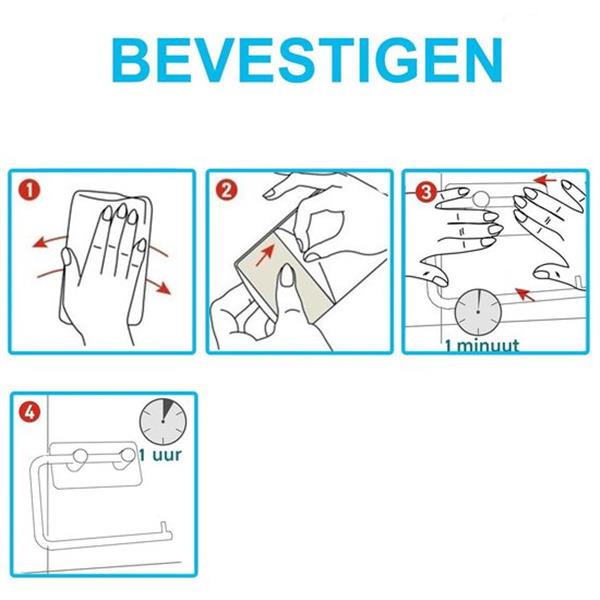 BEVESTIGEN

1

2

3

1 minuut

4

1 uur