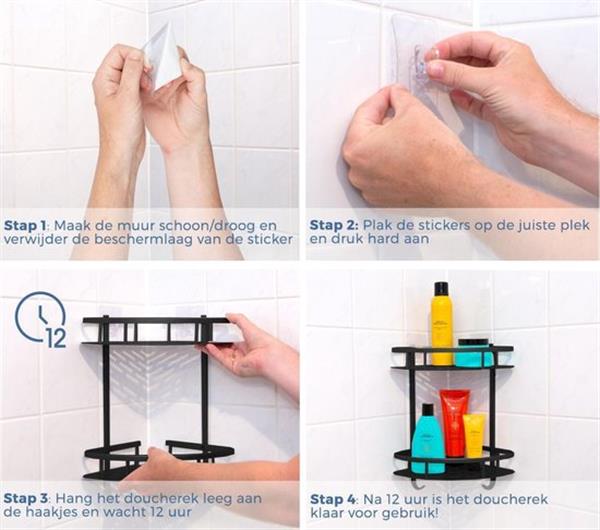 Stap 1: Maak de muur schoon/droog en verwijder de beschermlaag van de sticker

Stap 2: Plak de stickers op de juiste plek en druk hard aan

12

Stap 3: Hang het doucherek leeg aan de haakjes en wacht 12 uur

Stap 4: Na 12 uur is het doucherek klaar voor gebruik!