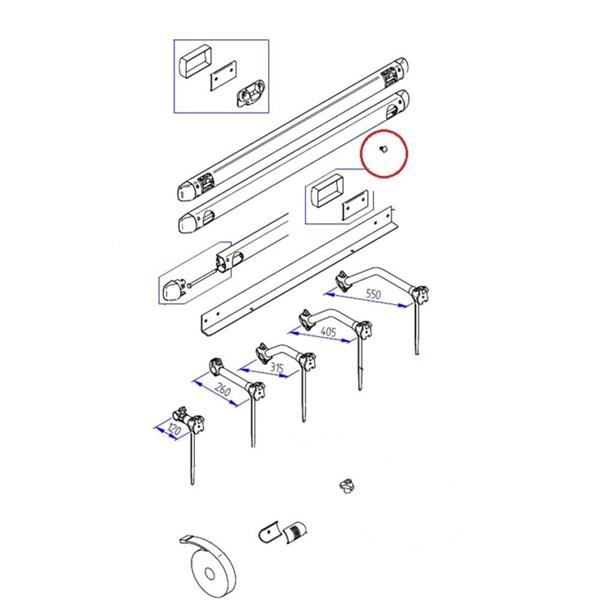 550
405
315
260
120