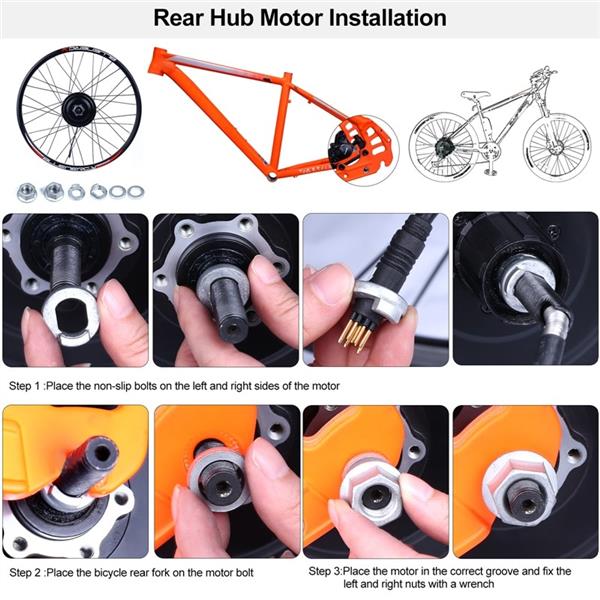 Rear Hub Motor Installation

Step 1 :Place the non-slip bolts on the left and right sides of the motor

Step 2 :Place the bicycle rear fork on the motor bolt

Step 3:Place the motor in the correct groove and fix the left and right nuts with a wrench