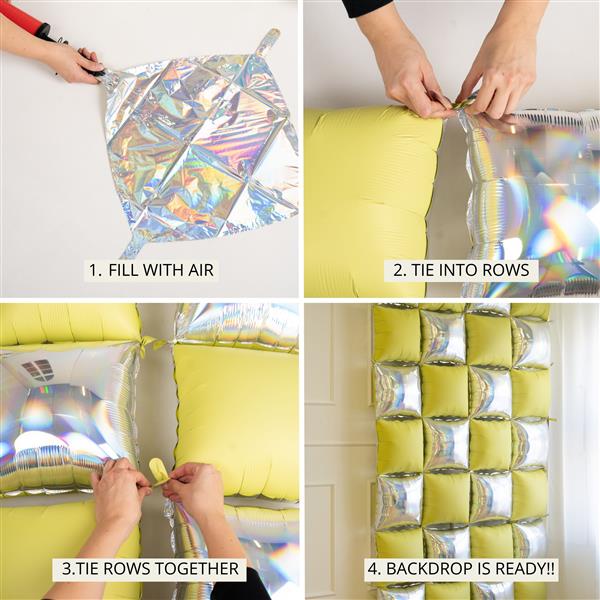 1. FILL WITH AIR

2. TIE INTO ROWS

3.TIE ROWS TOGETHER

4. BACKDROP IS READY!!