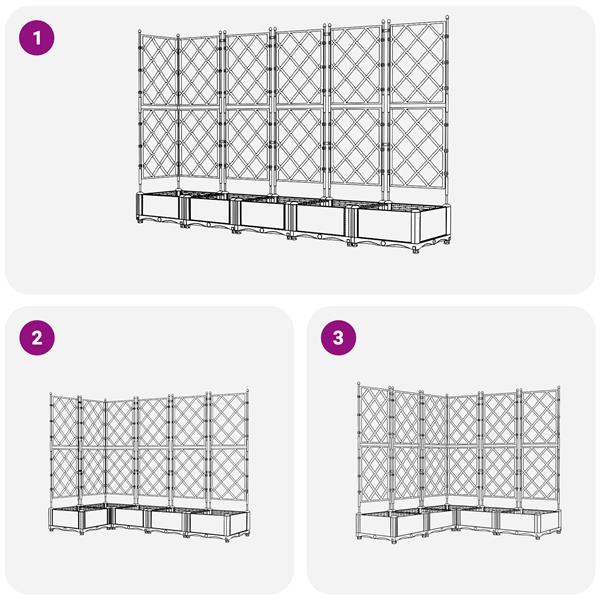 1

2

3