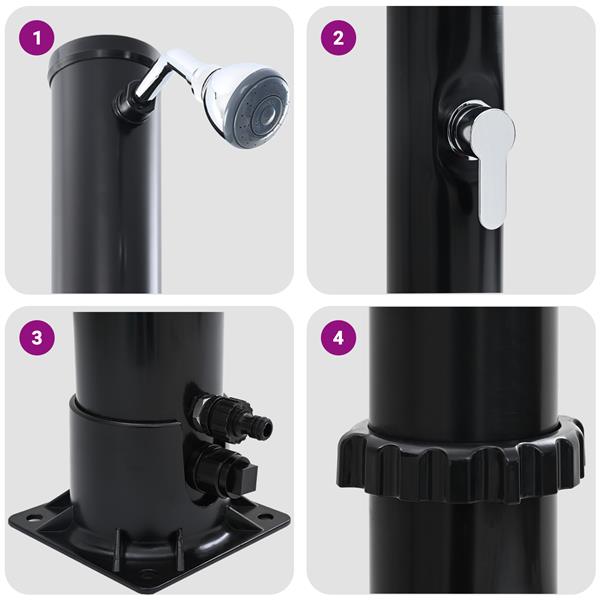 1

2

3

4