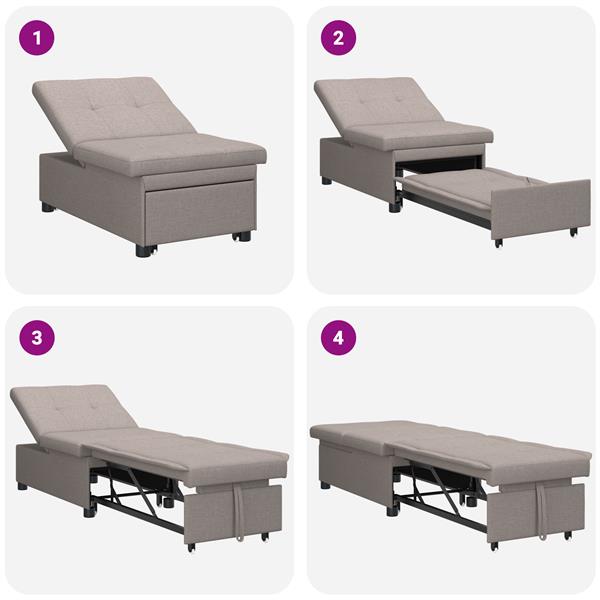 1

2

3

4