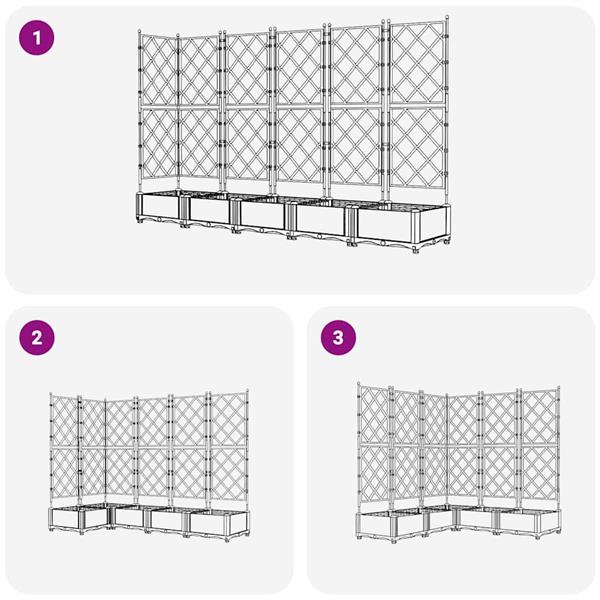 1

2

3