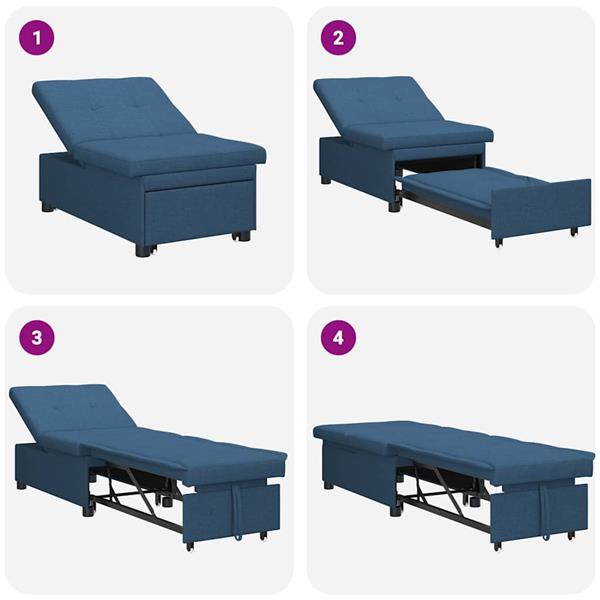 1

2

3

4