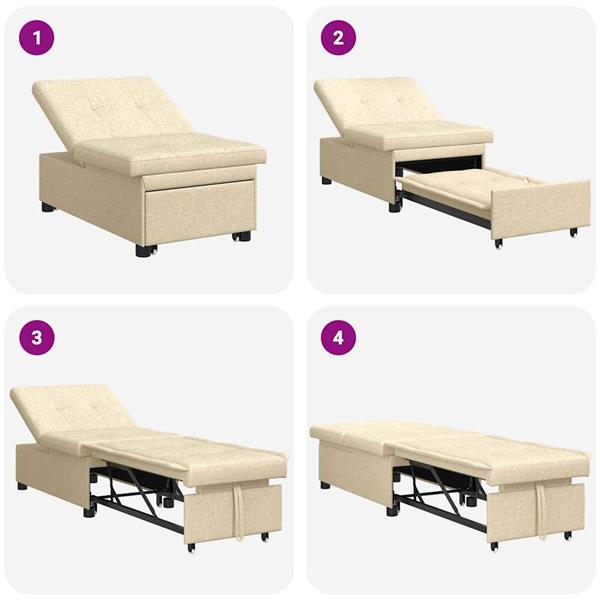 1

2

3

4