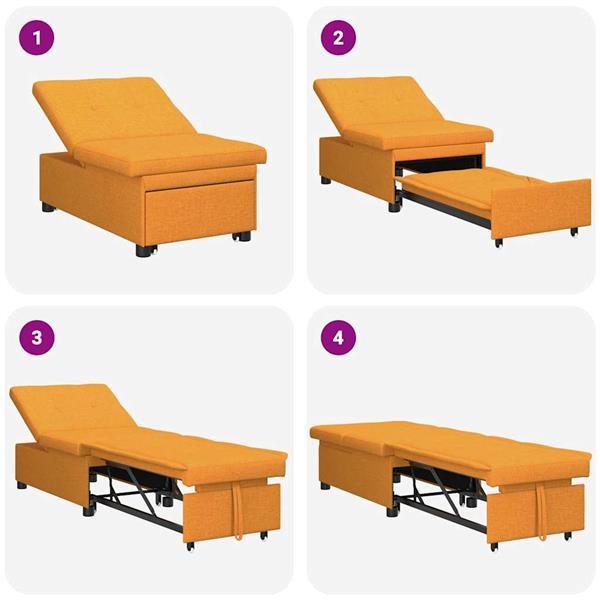 1

2

3

4