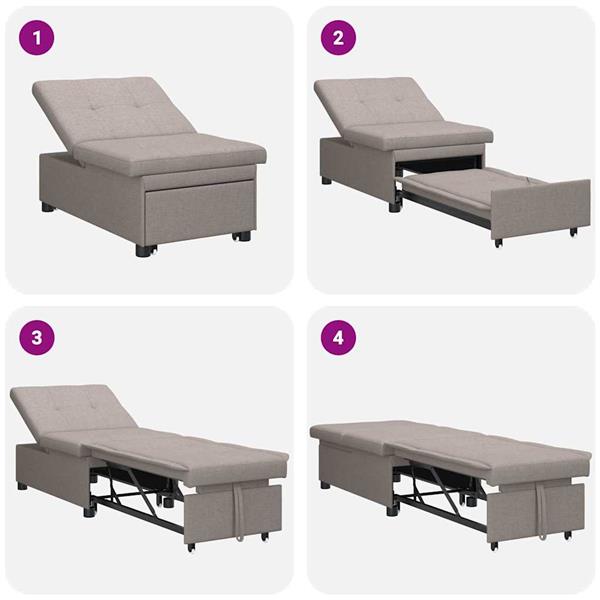 1

2

3

4