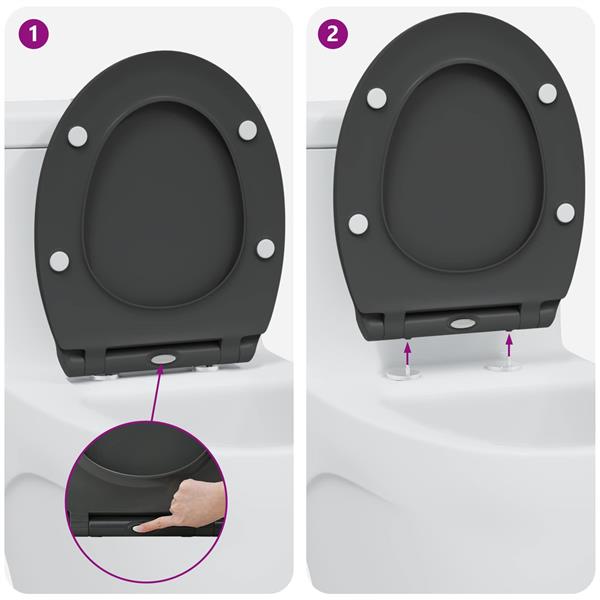 1

2