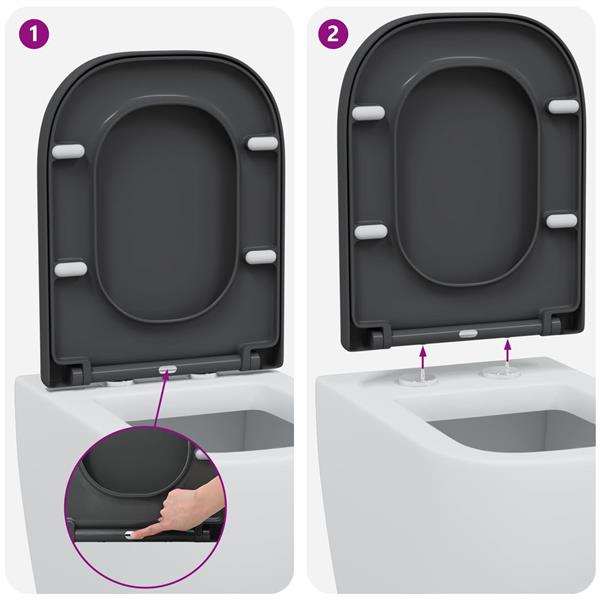 1

2