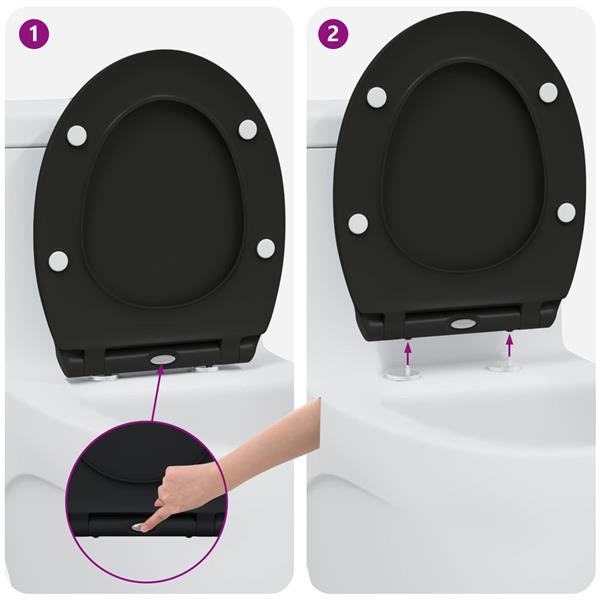 1

2