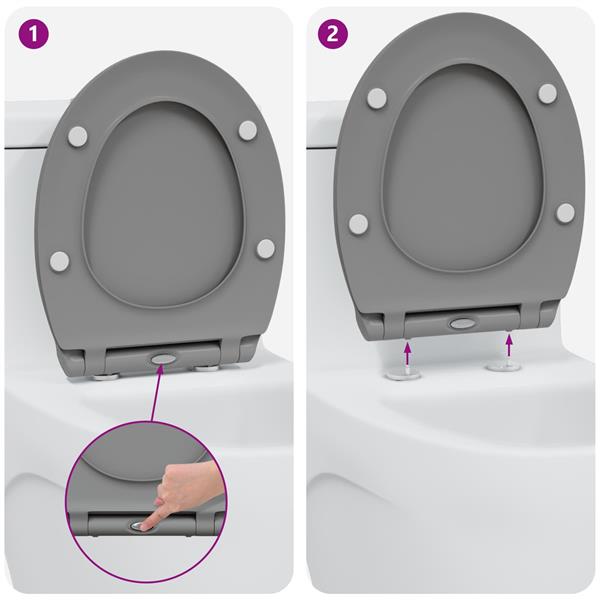 1

2