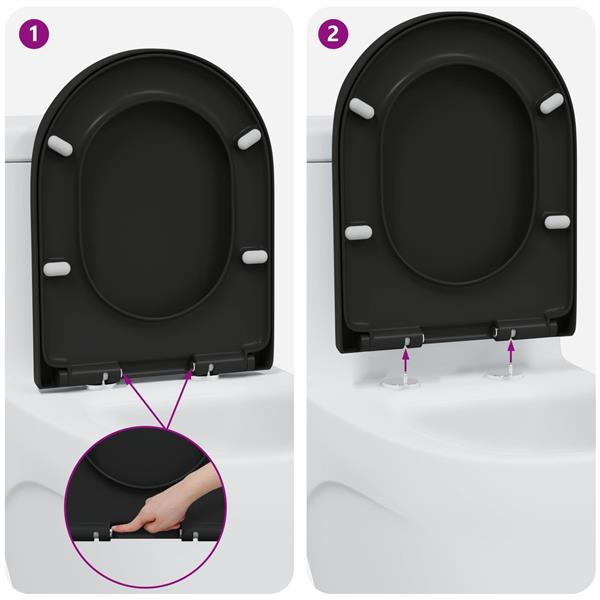 1

2