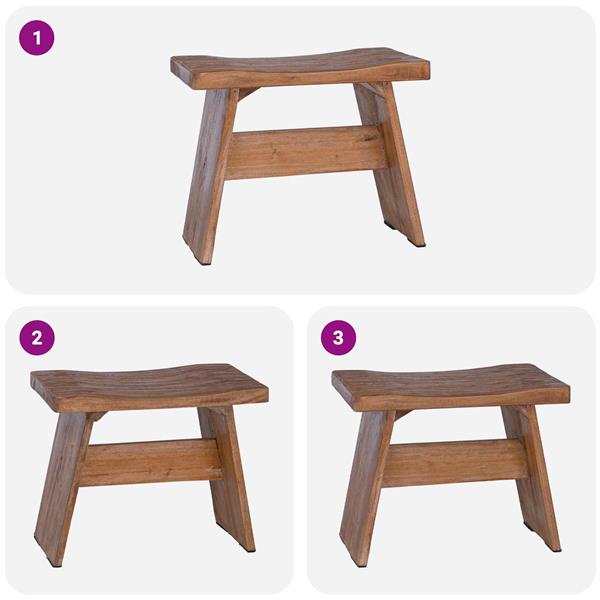 1

2

3