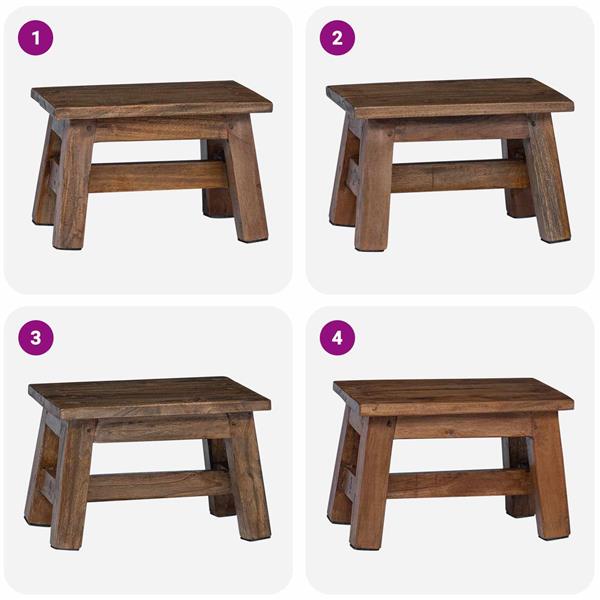 1

2

3

4