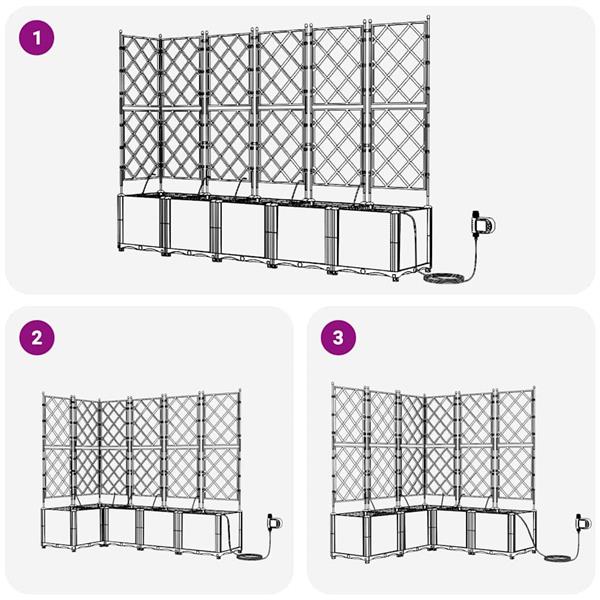 1

2

3