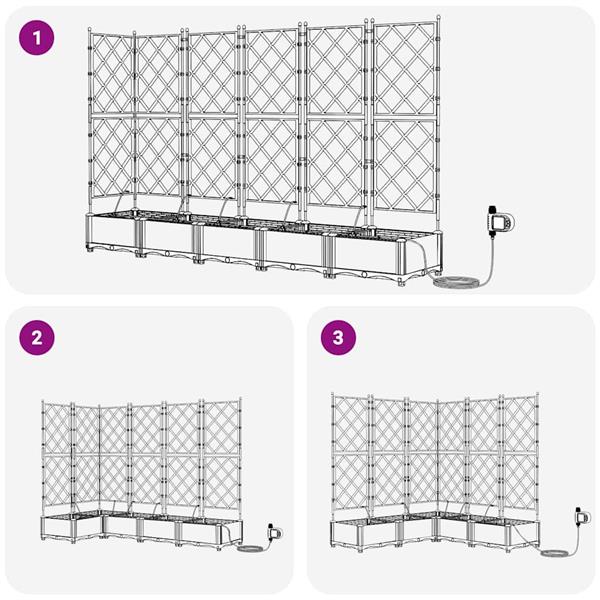 1

2

3