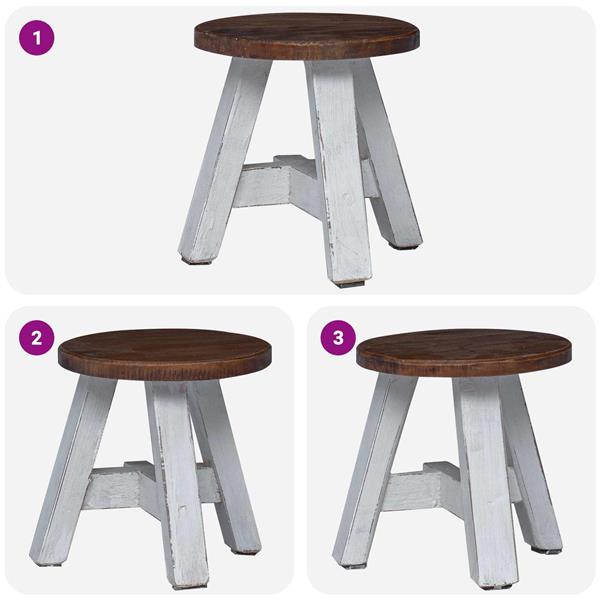 1

2

3