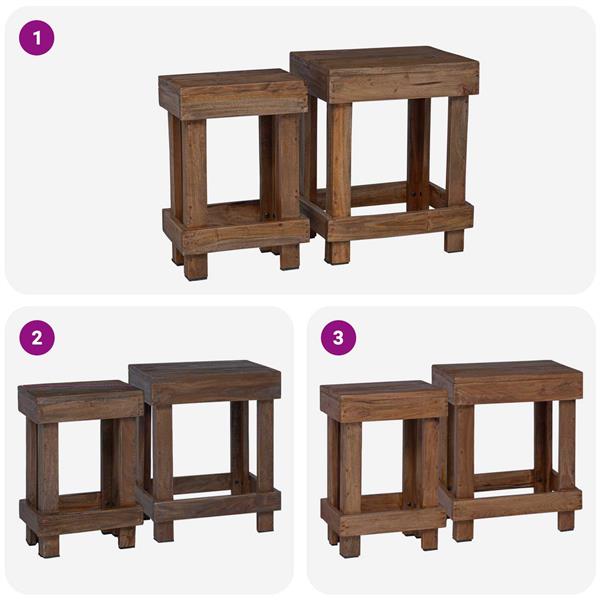 1

2

3