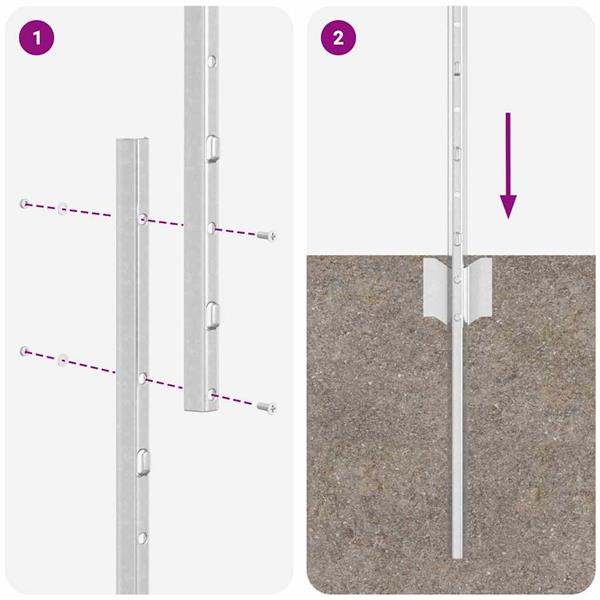 1

2