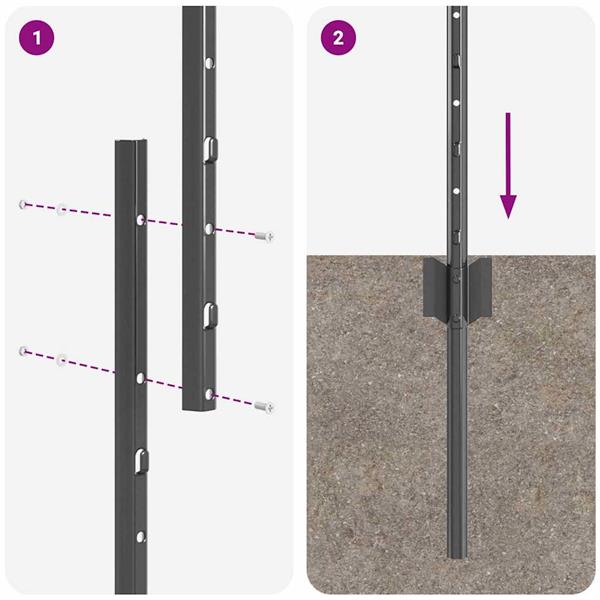 1

2