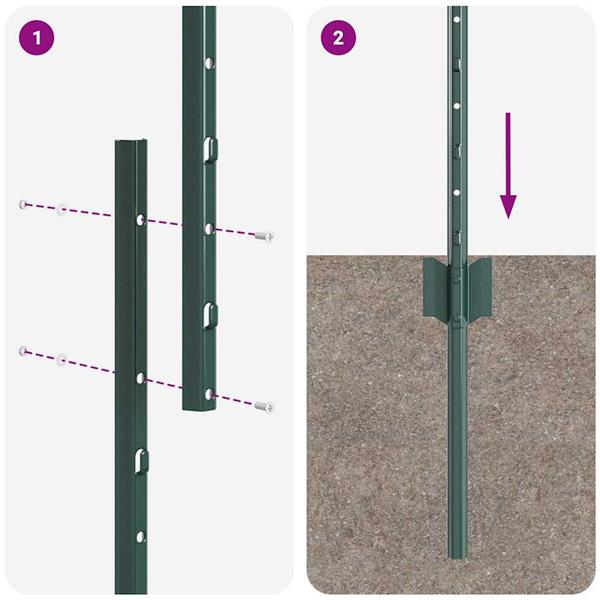 1

2