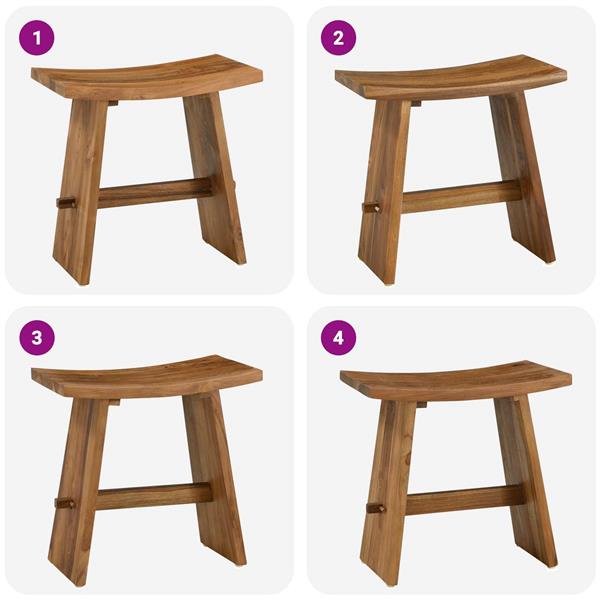 1

2

3

4