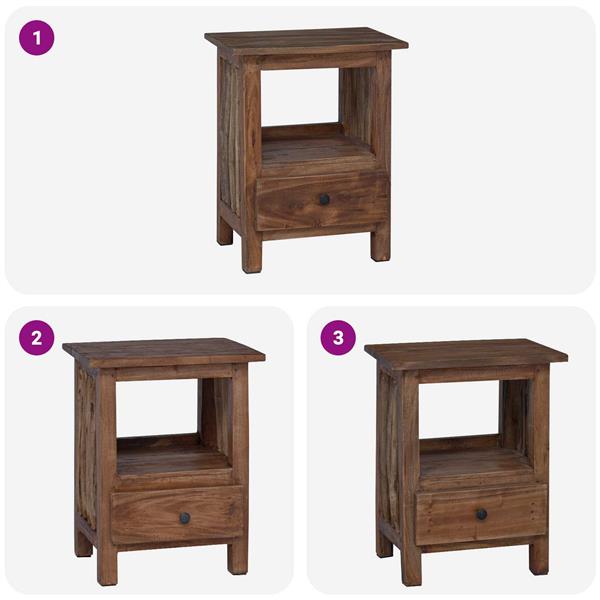 1

2

3