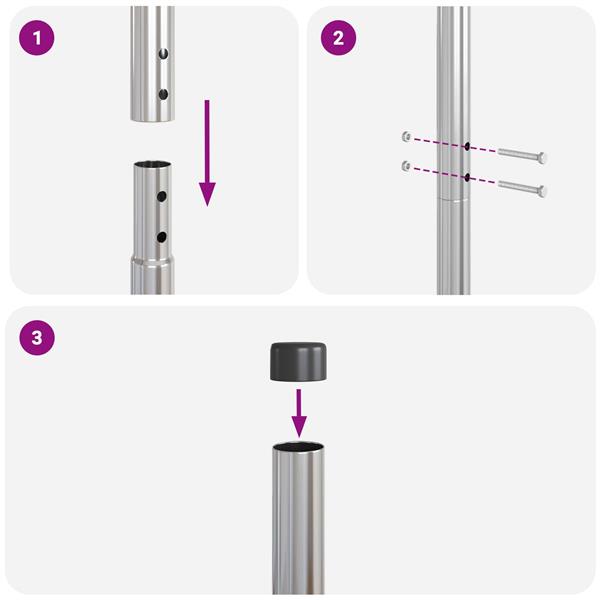 1

2

3