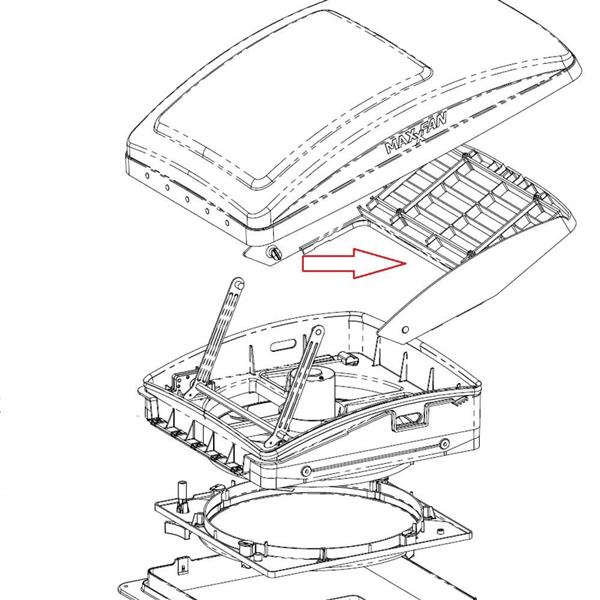 MAXXFAN