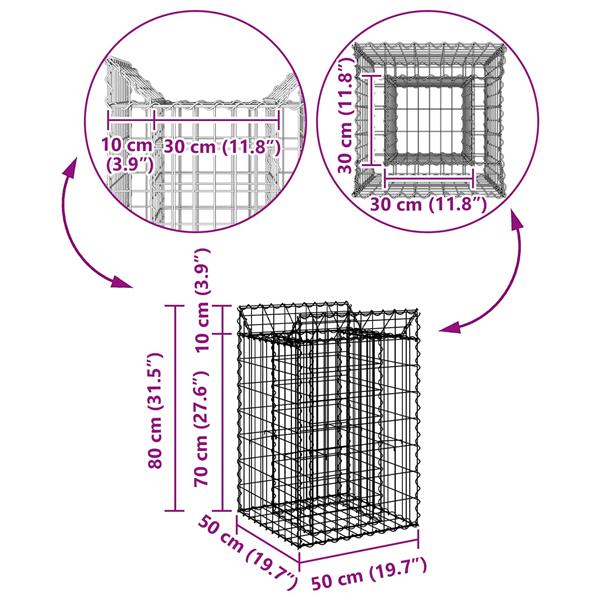 10 cm (3.9")
30 cm (11.8")
30 cm (11.8")
30 cm (11.8")
10 cm (3.9")
80 cm (31.5")
70 cm (27.6")
50 cm (19.7")
50 cm (19.7")